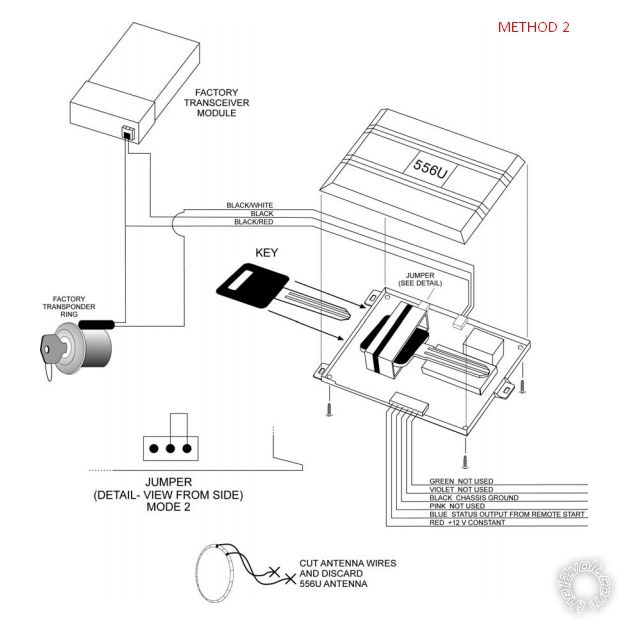 METHOD 2

FACTORY TRANSCEIVER MODULE

556U

BLACK/WHITE
BLACK
BLACK/RED

KEY

JUMPER (SEE DETAIL)

FACTORY TRANSPONDER RING

JUMPER
(DETAIL- VIEW FROM SIDE)
MODE 2

GREEN NOT USED
VIOLET NOT USED
BLACK CHASSIS GROUND
PINK NOT USED
BLUE STATUS OUTPUT FROM REMOTE START
RED +12 V CONSTANT

CUT ANTENNA WIRES AND DISCARD 556U ANTENNA

the12volt.com