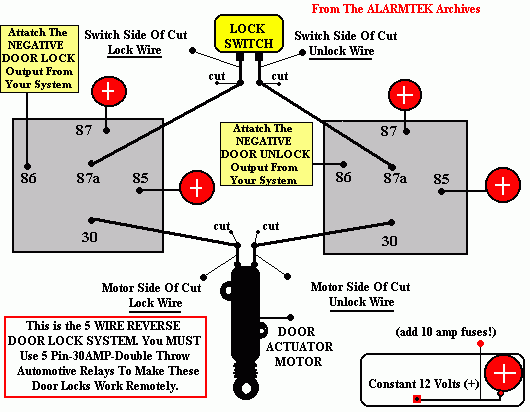 From The ALARMTEK Archives

Attatch The NEGATIVE DOOR LOCK Output From Your System

Switch Side Of Cut
Lock Wire

LOCK SWITCH

Switch Side Of Cut
Unlock Wire

cut

cut

+

+

87

86

87a

85

+

30

Attatch The NEGATIVE DOOR UNLOCK Output From Your System

87

86

87a

85

+

30

cut

cut

Motor Side Of Cut
Lock Wire

Motor Side Of Cut
Unlock Wire

This is the 5 WIRE REVERSE DOOR LOCK SYSTEM. You MUST Use 5 Pin-30AMP-Double Throw Automotive Relays To Make These Door Locks Work Remotely.

DOOR ACTUATOR MOTOR

(add 10 amp fuses!)

Constant 12 Volts (+)

+