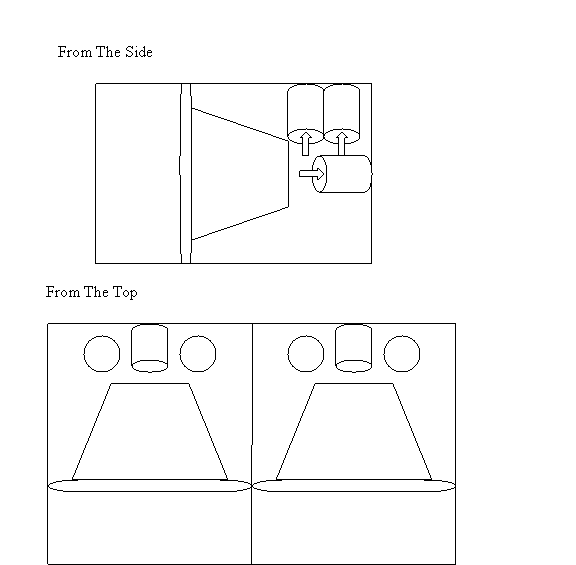 From The Side

From The Top