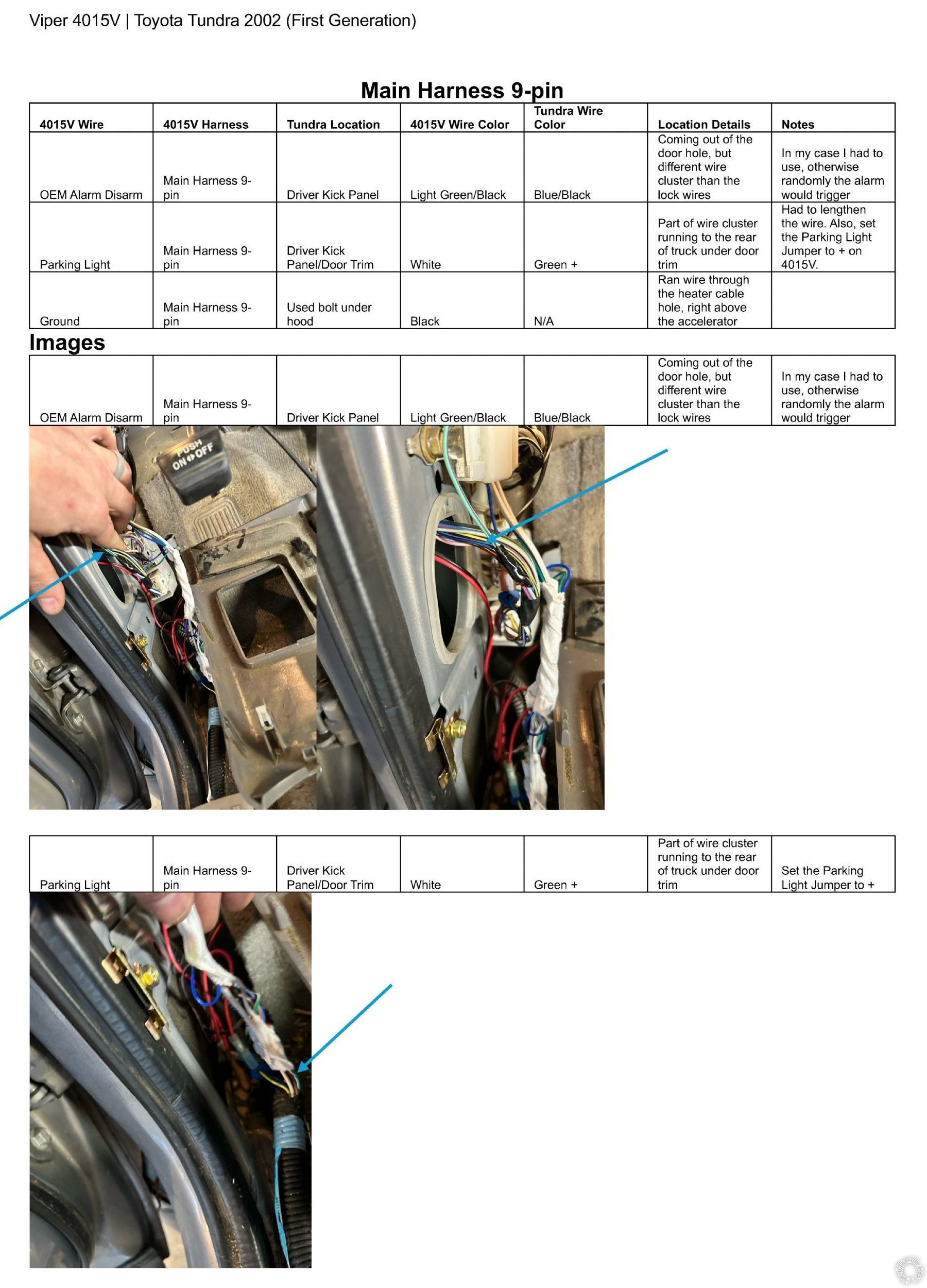 Viper 4015V | Toyota Tundra 2002 (First Generation)

Main Harness 9-pin

| 4015V Wire | 4015V Harness | Tundra Location | 4015V Wire Color | Tundra Wire Color | Location Details | Notes |
|---|---|---|---|---|---|---|
| OEM Alarm Disarm | Main Harness 9-pin | Driver Kick Panel | Light Green/Black | Blue/Black | Coming out of the door hole, but different wire cluster than the lock wires | In my case I had to use, otherwise randomly the alarm would trigger |
| Parking Light | Main Harness 9-pin | Driver Kick Panel/Door Trim | White | Green + | Part of wire cluster running to the rear of truck under door trim | Had to lengthen the wire. Also, set the Parking Light Jumper to + on 4015V. |
| Ground | Main Harness 9-pin | Used bolt under hood | Black | N/A | Ran wire through the heater cable hole, right above the accelerator | |

Images

| OEM Alarm Disarm | Main Harness 9-pin | Driver Kick Panel | Light Green/Black | Blue/Black | Coming out of the door hole, but different wire cluster than the lock wires | In my case I had to use, otherwise randomly the alarm would trigger |
|---|---|---|---|---|---|---|

PUSH ON OFF

| Parking Light | Main Harness 9-pin | Driver Kick Panel/Door Trim | White | Green + | Part of wire cluster running to the rear of truck under door trim | Set the Parking Light Jumper to + |
|---|---|---|---|---|---|---|